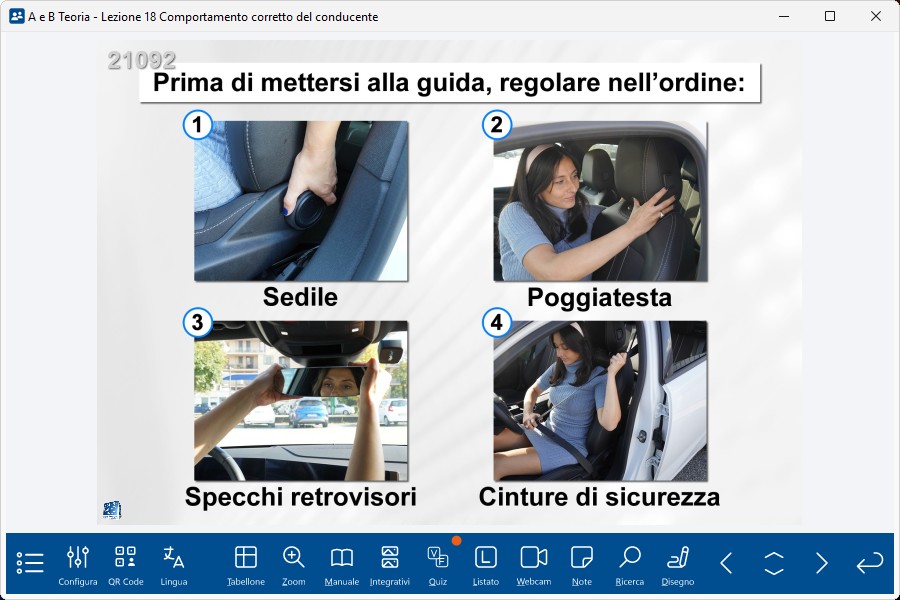 A e B Teoria - Lezione 18 Comportamento corretto del conducente

21092

Prima di mettersi alla guida, regolare nell'ordine:

1
Sedile

2
Poggiatesta

3
Specchi retrovisori

4
Cinture di sicurezza

Configura QR Code Lingua Tabellone Zoom Manuale Integrativi Quiz Listato Webcam Note Ricerca Disegno